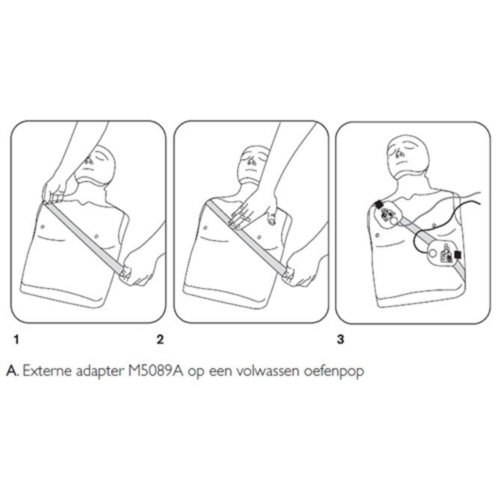 1

2

3

A. Externe adapter M5089A op een volwassen oefenpop